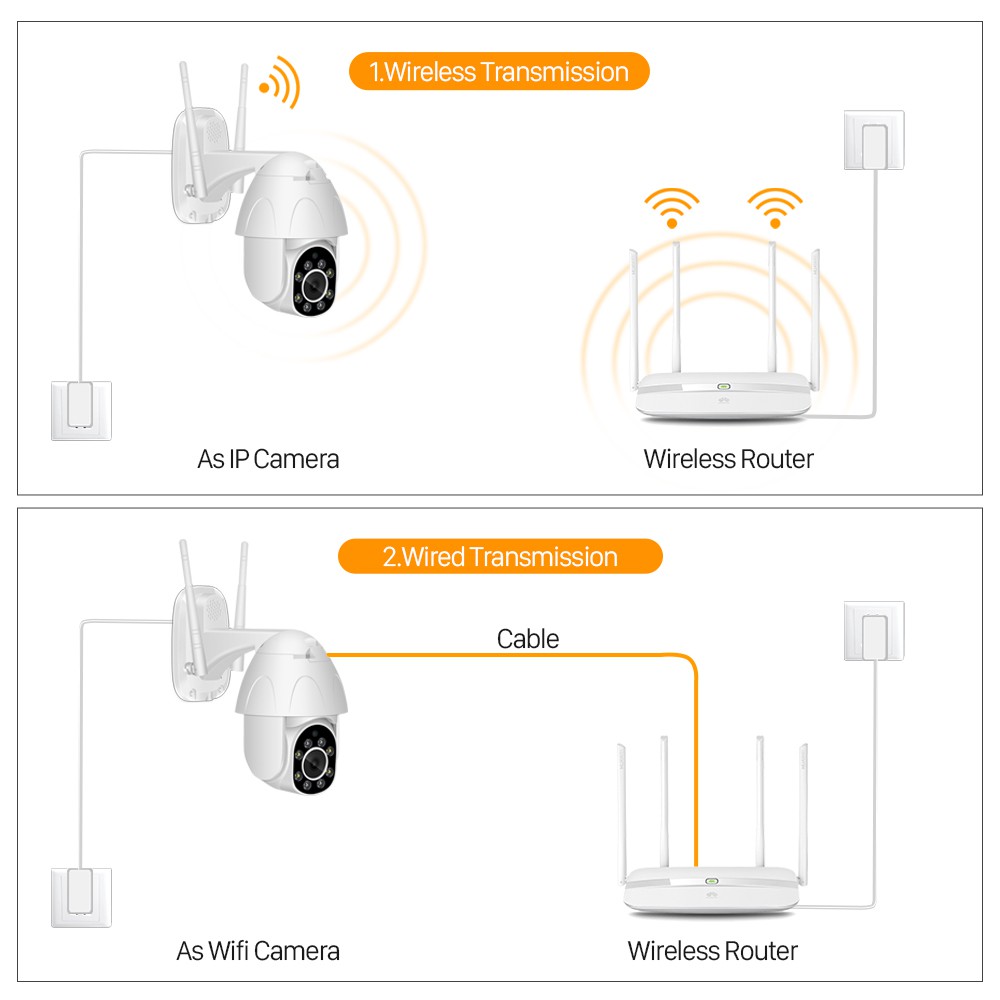 1.Wireless Transmission

As IP Camera

Wireless Router

2.Wired Transmission

Cable

As Wifi Camera

Wireless Router