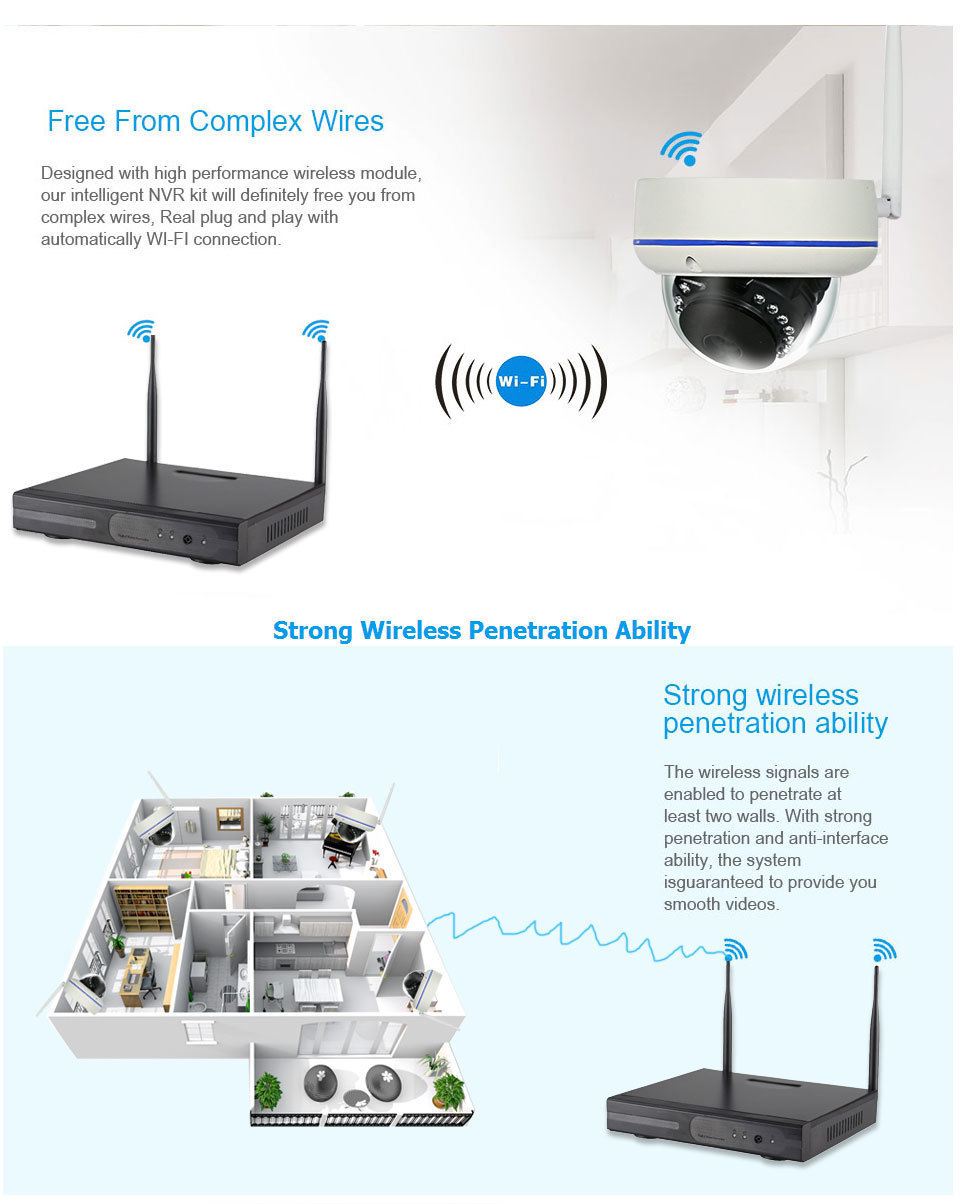 Free From Complex Wires

Designed with high performance wireless module, our intelligent NVR kit will definitely free you from complex wires, Real plug and play with automatically WI-FI connection.

Wi-Fi

Strong Wireless Penetration Ability

Strong wireless penetration ability

The wireless signals are enabled to penetrate at least two walls. With strong penetration and anti-interface ability, the system isguaranteed to provide you smooth videos.