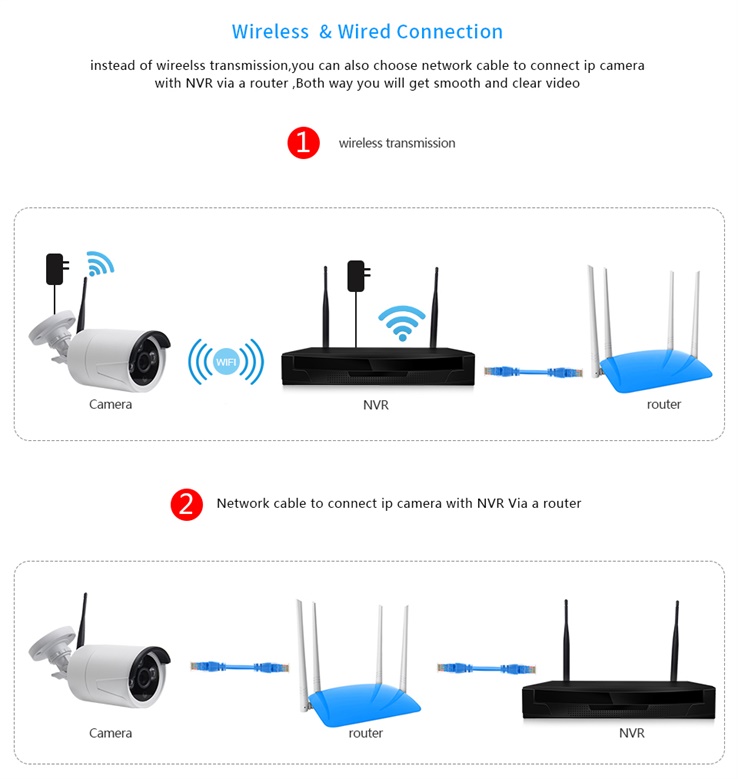 Wireless & Wired Connection

instead of wireelss transmission,you can also choose network cable to connect ip camera with NVR via a router ,Both way you will get smooth and clear video

1 wireless transmission

WIFI

Camera

NVR

router

2 Network cable to connect ip camera with NVR Via a router

Camera

router

NVR