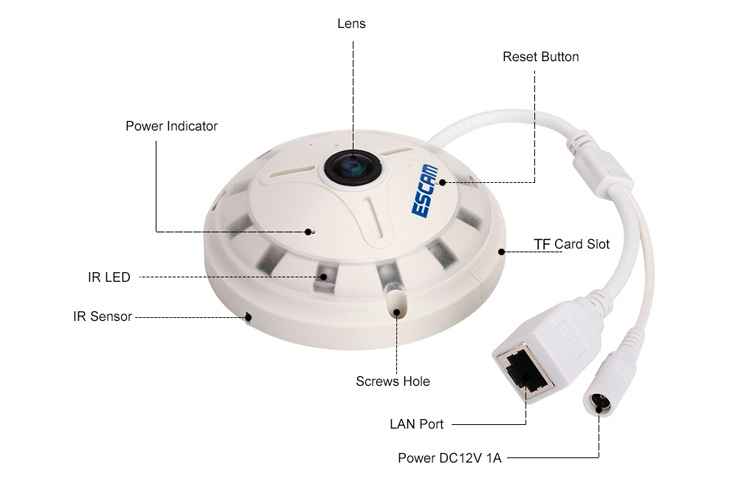 Lens

Reset Button

Power Indicator

ESCAM

TF Card Slot

IR LED

IR Sensor

Screws Hole

LAN

LAN Port

Power DC12V 1A