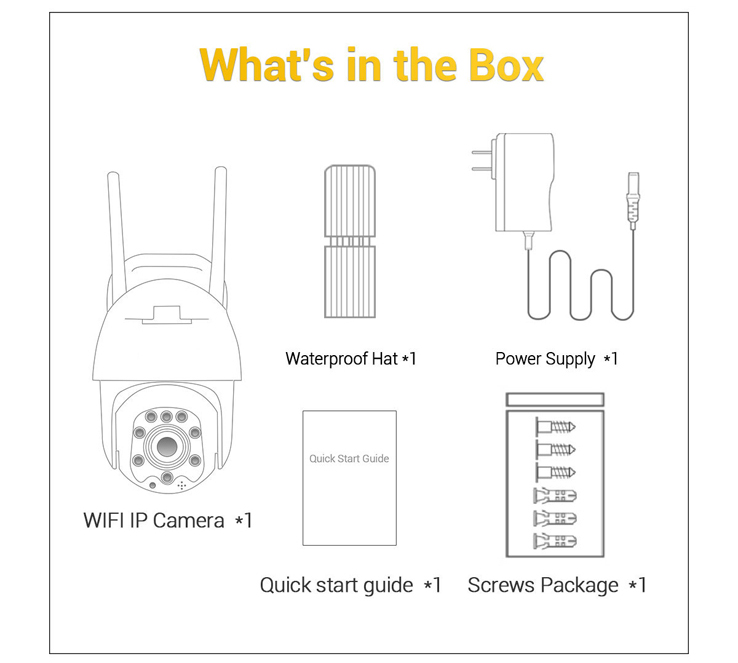 What's in the Box

Waterproof Hat *1

Power Supply *1

WIFI IP Camera *1

Quick Start Guide

Quick start guide *1

Screws Package *1