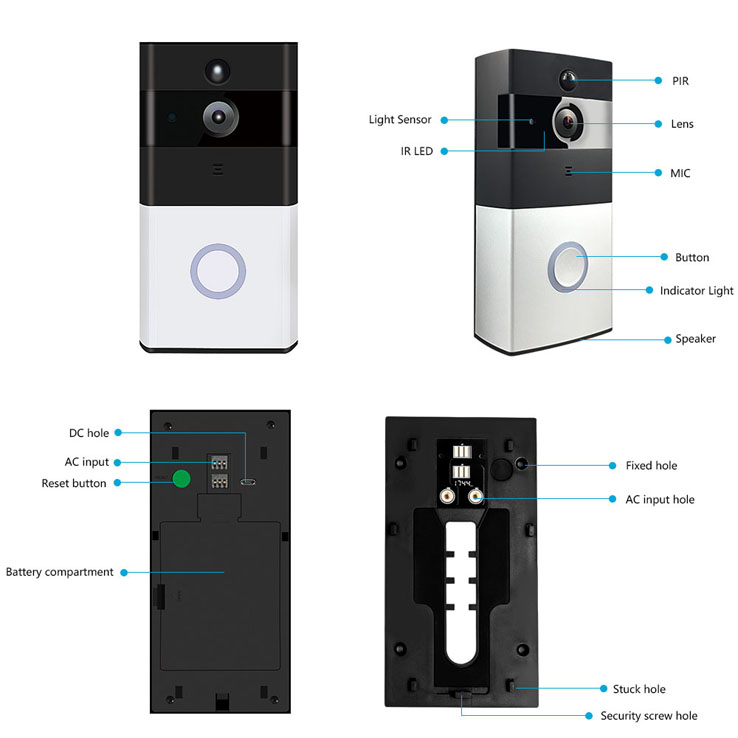 PIR
Light Sensor
Lens
IR LED
MIC
Button
Indicator Light
Speaker

DC hole
AC input
Reset button
Battery compartment

Fixed hole
AC input hole
Stuck hole
Security screw hole